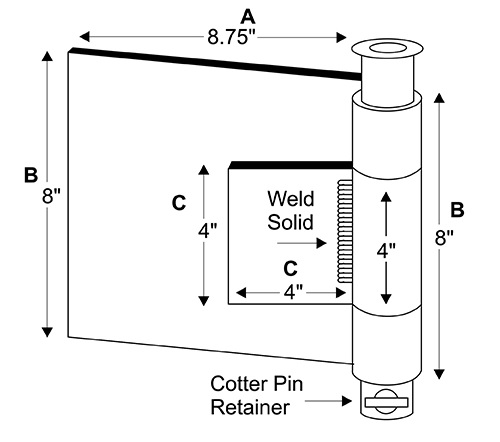 A
8.75"

B
8"

C
4"

Weld
Solid

C
4"

4"

B
8"

Cotter Pin
Retainer